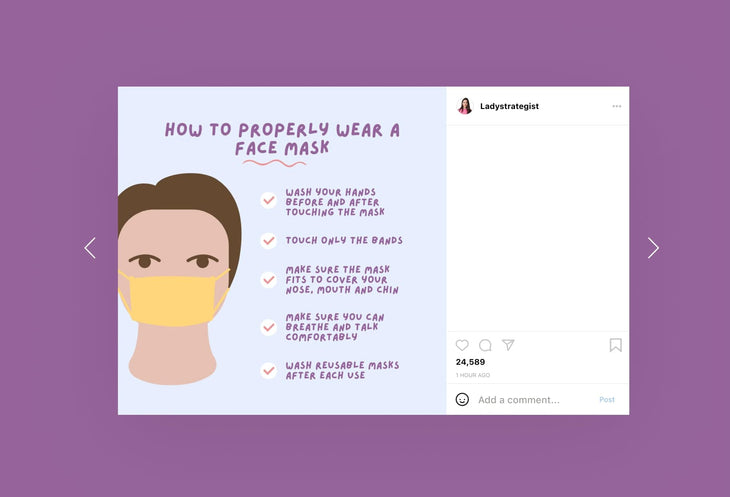 HOW TO PROPERLY WEAR A FACE MASK

WASH YOUR HANDS BEFORE AND AFTER TOUCHING THE MASK

TOUCH ONLY THE BANDS

MAKE SURE THE MASK FITS TO COVER YOUR NOSE, MOUTH AND CHIN

MAKE SURE YOU CAN BREATHE AND TALK COMFORTABLY

WASH REUSABLE MASKS AFTER EACH USE

Ladystrategist

24,589

1 HOUR AGO

Add a comment...

Post