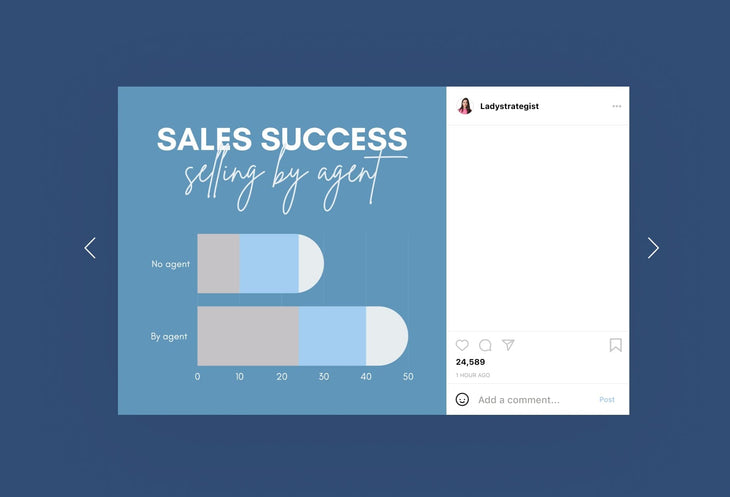 SALES SUCCESS
selling by agent

No agent
By agent
0 10 20 30 40 50

Ladystrategist
24,589
1 HOUR AGO
Add a comment...
Post