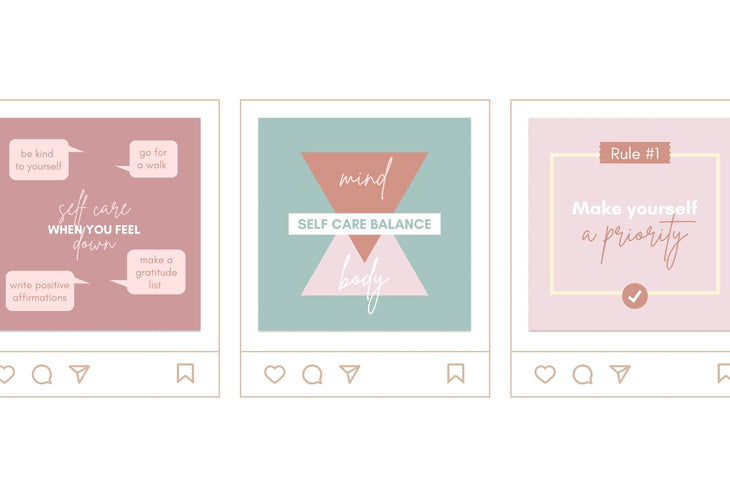 be kind to yourself

go for a walk

self care
WHEN YOU FEEL
down

make a gratitude list

write positive affirmations

mind

SELF CARE BALANCE

body

Rule #1

Make yourself
a priority