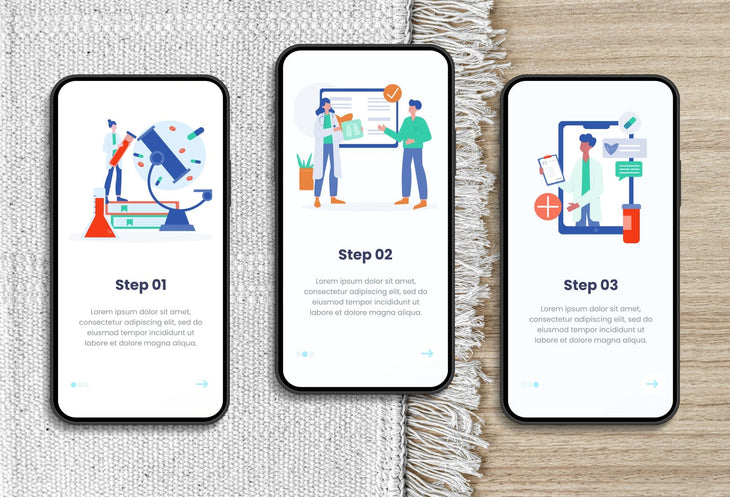 Step 01

Lorem ipsum dolor sit amet, consectetur adipiscing elit, sed do eiusmod tempor incididunt ut labore et dolore magna aliqua.

Step 02

Lorem ipsum dolor sit amet, consectetur adipiscing elit, sed do eiusmod tempor incididunt ut labore et dolore magna aliqua.

Step 03

Lorem ipsum dolor sit amet, consectetur adipiscing elit, sed do eiusmod tempor incididunt ut labore et dolore magna aliqua.