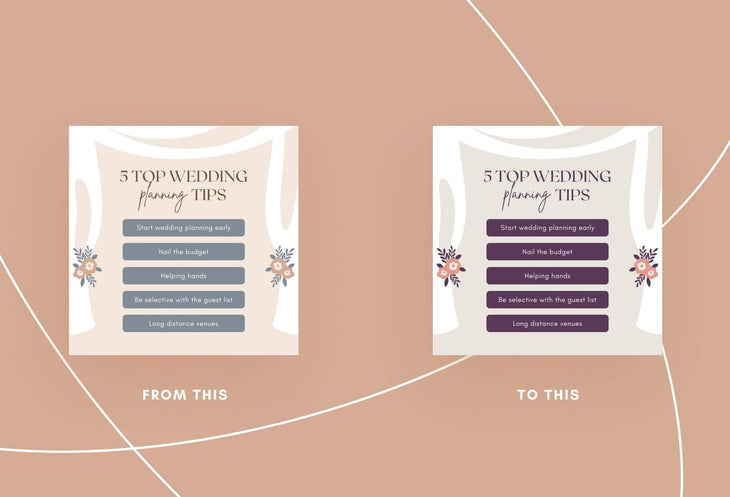 5 TOP WEDDING planning TIPS

Start wedding planning early

Nail the budget

Helping hands

Be selective with the guest list

Long distance venues

FROM THIS

5 TOP WEDDING planning TIPS

Start wedding planning early

Nail the budget

Helping hands

Be selective with the guest list

Long distance venues

TO THIS