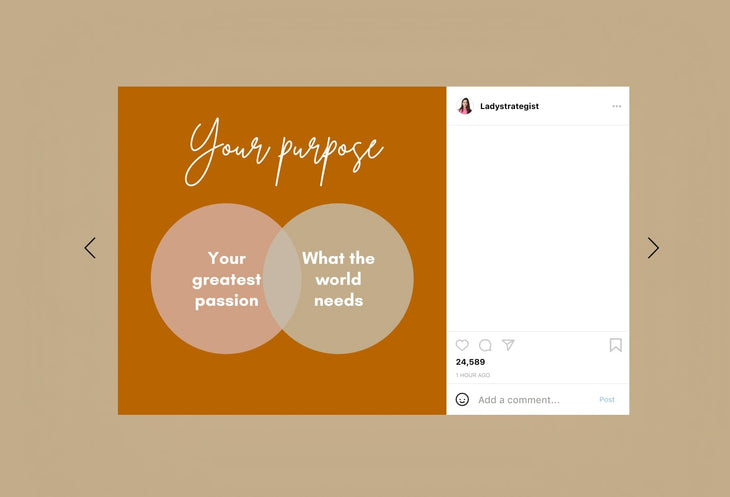 Your purpose

Your greatest passion

What the world needs

Ladystrategist

24,589

1 HOUR AGO

Add a comment...

Post