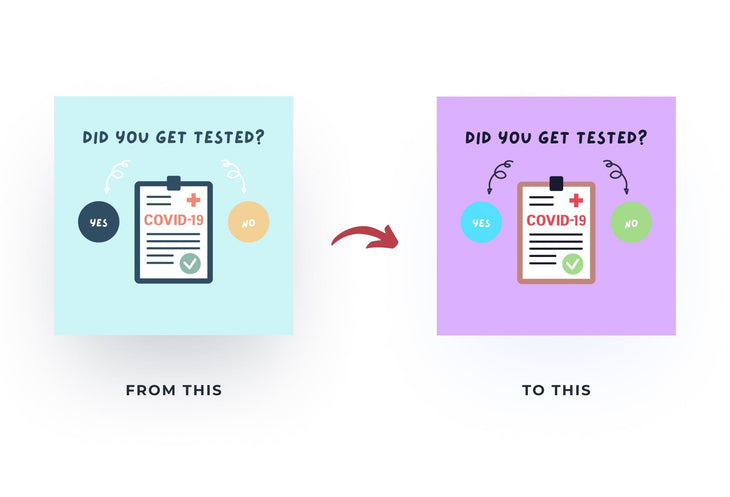 DID YOU GET TESTED?

YES

COVID-19

NO

FROM THIS

DID YOU GET TESTED?

YES

COVID-19

NO

TO THIS