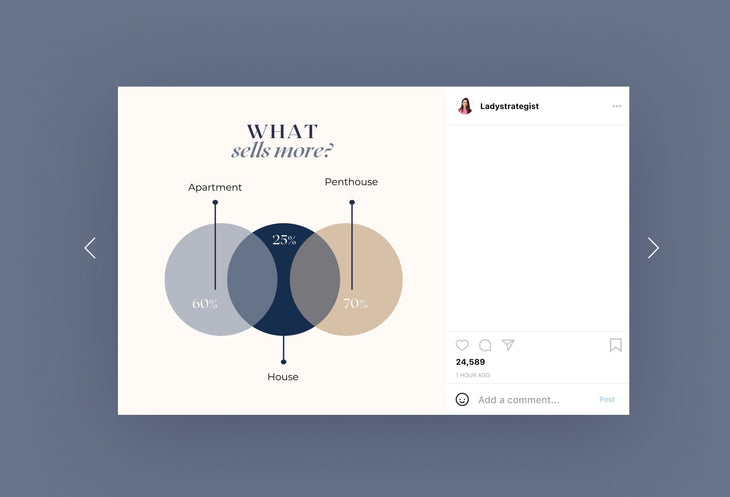 WHAT
sells more?

Apartment

Penthouse

25%

60%

70%

House

Ladystrategist

24,589

1 HOUR AGO

Add a comment...

Post